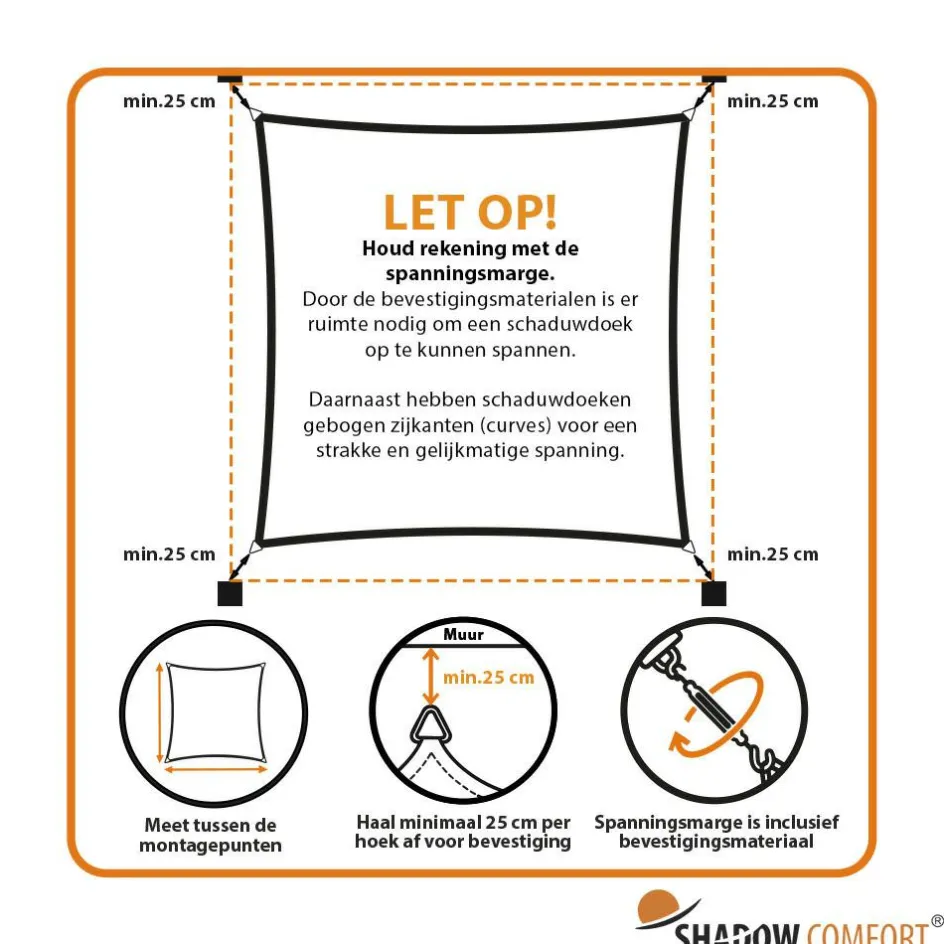 min.25 cm

min.25 cm

LET OP!

Houd rekening met de spanningsmarge.

Door de bevestigingsmaterialen is er ruimte nodig om een schaduwdoek op te kunnen spannen.

Daarnaast hebben schaduwdoeken gebogen zijkanten (curves) voor een strakke en gelijkmatige spanning.

min.25 cm

min.25 cm

Muur

min.25 cm

Meet tussen de montagepunten

Haal minimaal 25 cm per hoek af voor bevestiging

Spanningsmarge is inclusief bevestigingsmateriaal

SHADOW COMFORT®