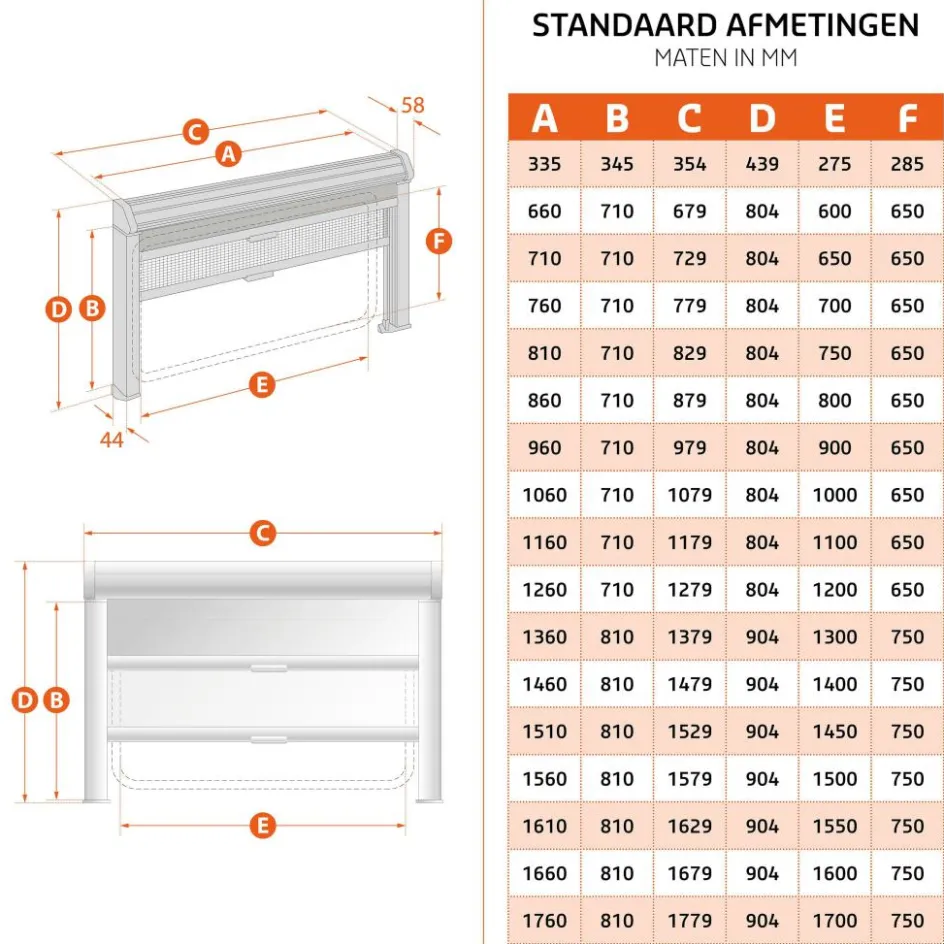 58

C

A

F

D B

E

44

C

D B

E

STANDAARD AFMETINGEN
MATEN IN MM

| A | B | C | D | E | F |
|---|---|---|---|---|---|
| 335 | 345 | 354 | 439 | 275 | 285 |
| 660 | 710 | 679 | 804 | 600 | 650 |
| 710 | 710 | 729 | 804 | 650 | 650 |
| 760 | 710 | 779 | 804 | 700 | 650 |
| 810 | 710 | 829 | 804 | 750 | 650 |
| 860 | 710 | 879 | 804 | 800 | 650 |
| 960 | 710 | 979 | 804 | 900 | 650 |
| 1060 | 710 | 1079 | 804 | 1000 | 650 |
| 1160 | 710 | 1179 | 804 | 1100 | 650 |
| 1260 | 710 | 1279 | 804 | 1200 | 650 |
| 1360 | 810 | 1379 | 904 | 1300 | 750 |
| 1460 | 810 | 1479 | 904 | 1400 | 750 |
| 1510 | 810 | 1529 | 904 | 1450 | 750 |
| 1560 | 810 | 1579 | 904 | 1500 | 750 |
| 1610 | 810 | 1629 | 904 | 1550 | 750 |
| 1660 | 810 | 1679 | 904 | 1600 | 750 |
| 1760 | 810 | 1779 | 904 | 1700 | 750 |