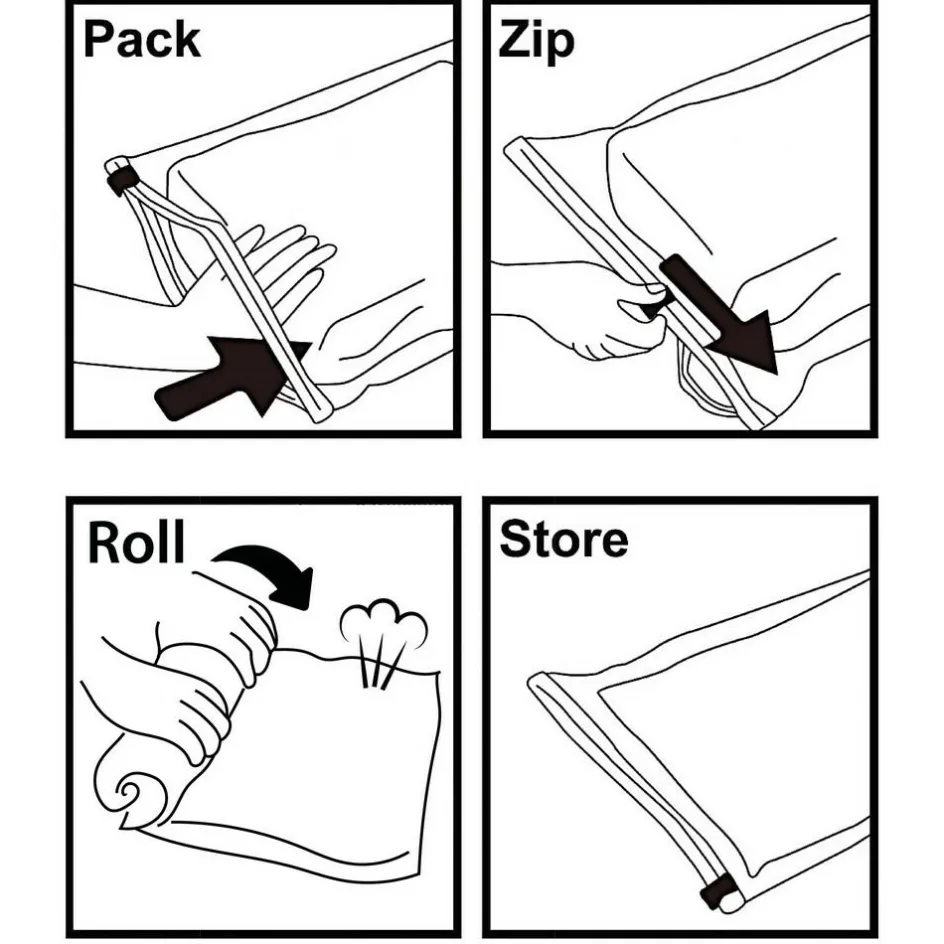 Pack

Zip

Roll

Store